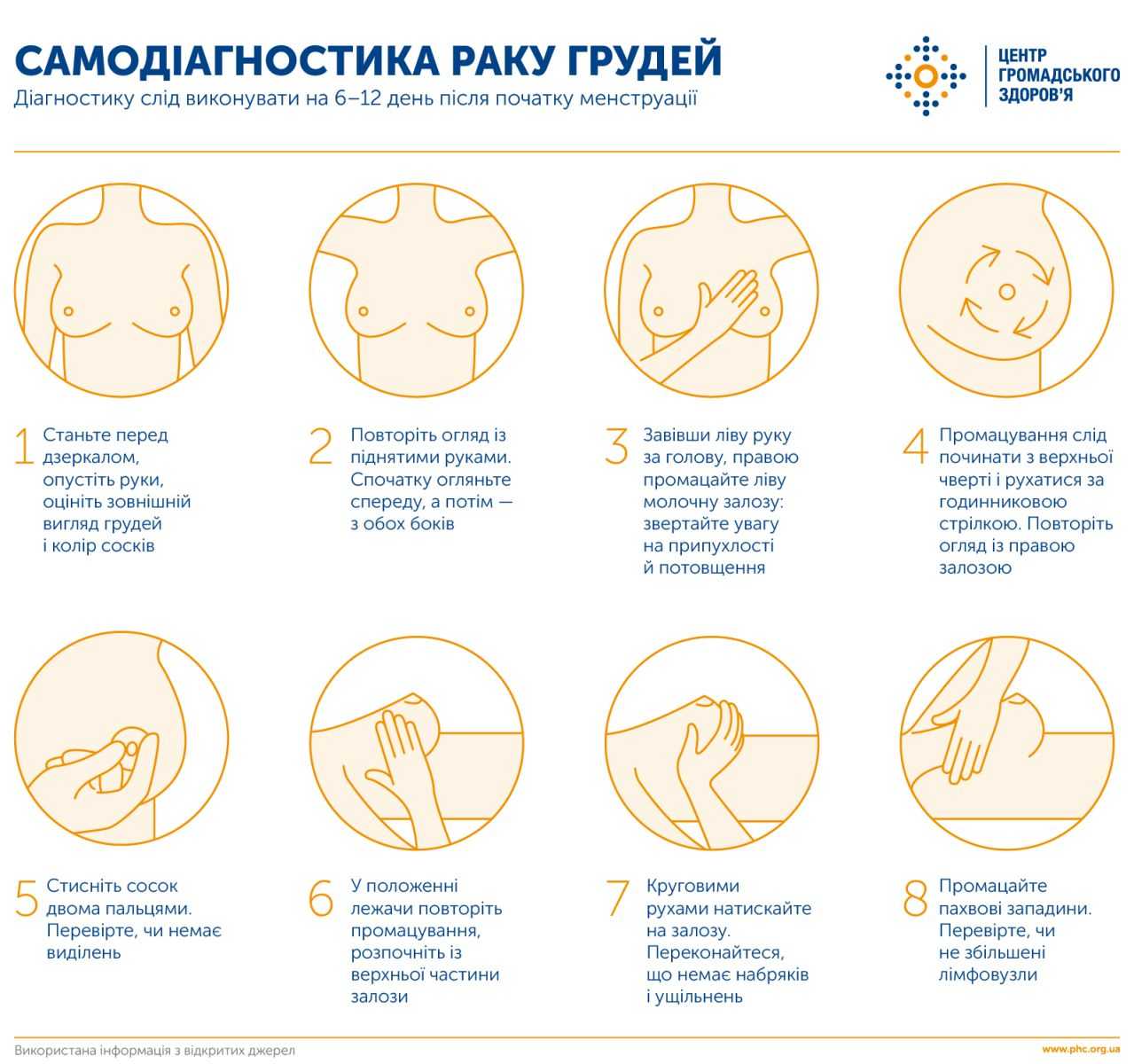 САМОДІАГНОСТИКА РАКУ ГРУДЕЙ

Діагностику слід виконувати на 6–12 день після початку менструації

ЦЕНТР ГРОМАДСЬКОГО ЗДОРОВ'Я

1 Станьте перед дзеркалом, опустіть руки, оцініть зовнішній вигляд грудей і колір сосків

2 Повторіть огляд із піднятими руками. Спочатку огляньте спереду, а потім — з обох боків

3 Завівши ліву руку за голову, правою промацайте ліву молочну залозу: звертайте увагу на припухлості й потовщення

4 Промацування слід починати з верхньої чверті і рухатися за годинниковою стрілкою. Повторіть огляд із правою залозою

5 Стисніть сосок двома пальцями. Перевірте, чи немає виділень

6 У положенні лежачи повторіть промацування, розпочніть із верхньої частини залози

7 Круговими рухами натискайте на залозу. Переконайтеся, що немає набряків і ущільнень

8 Промацайте пахвові западини. Перевірте, чи не збільшені лімфовузли

Використана інформація з відкритих джерел

www.phc.org.ua